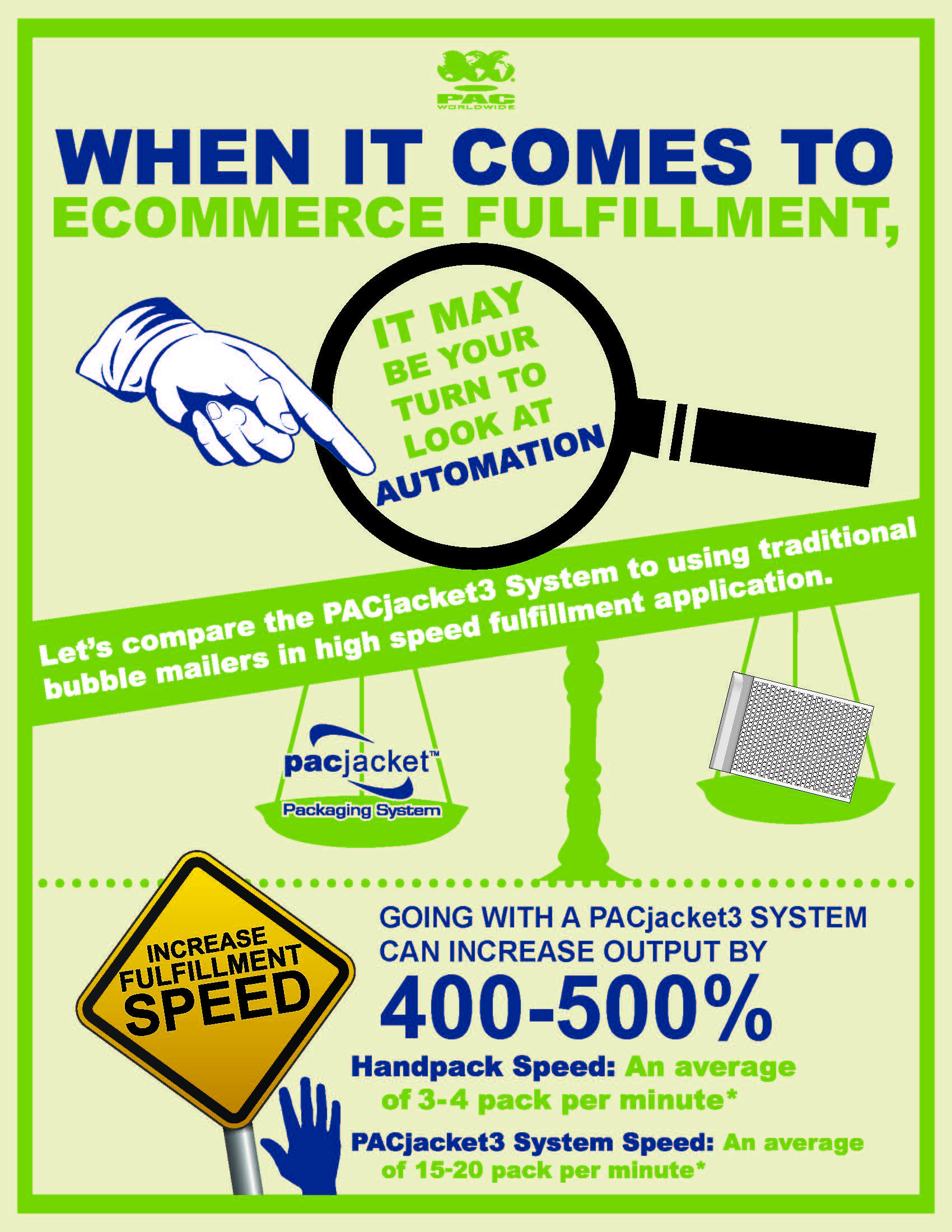 PAC
WORLDWIDE

WHEN IT COMES TO
ECOMMERCE FULFILLMENT,

IT MAY BE YOUR TURN TO LOOK AT AUTOMATION

Let's compare the PACjacket3 System to using traditional bubble mailers in high speed fulfillment application.

pacjacket™
Packaging System

INCREASE FULFILLMENT SPEED

GOING WITH A PACjacket3 SYSTEM CAN INCREASE OUTPUT BY
400-500%

Handpack Speed: An average of 3-4 pack per minute*

PACjacket3 System Speed: An average of 15-20 pack per minute*