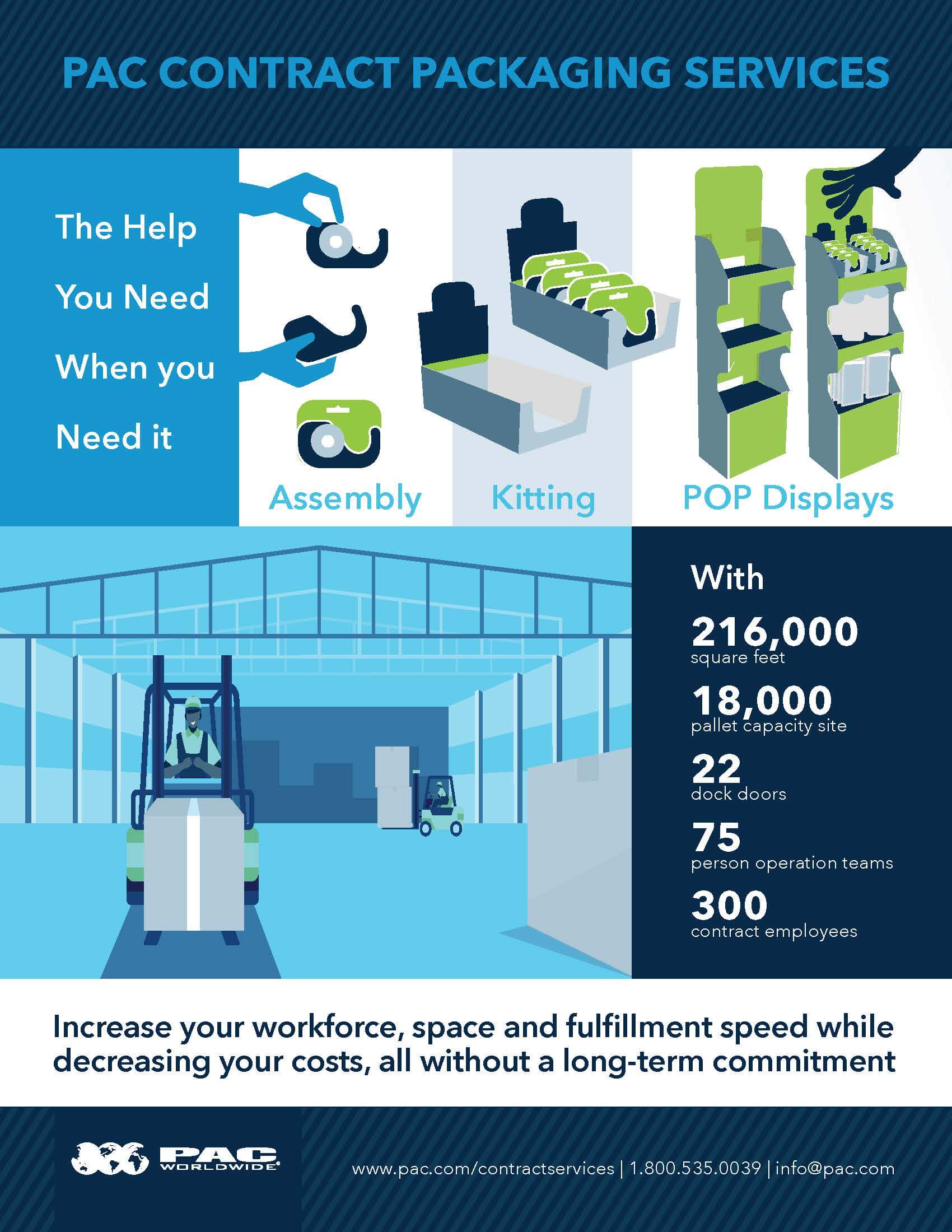 PAC CONTRACT PACKAGING SERVICES

The Help You Need When you Need it

Assembly

Kitting

POP Displays

With

216,000
square feet

18,000
pallet capacity site

22
dock doors

75
person operation teams

300
contract employees

Increase your workforce, space and fulfillment speed while decreasing your costs, all without a long-term commitment

PAC WORLDWIDE

www.pac.com/contractservices | 1.800.535.0039 | info@pac.com